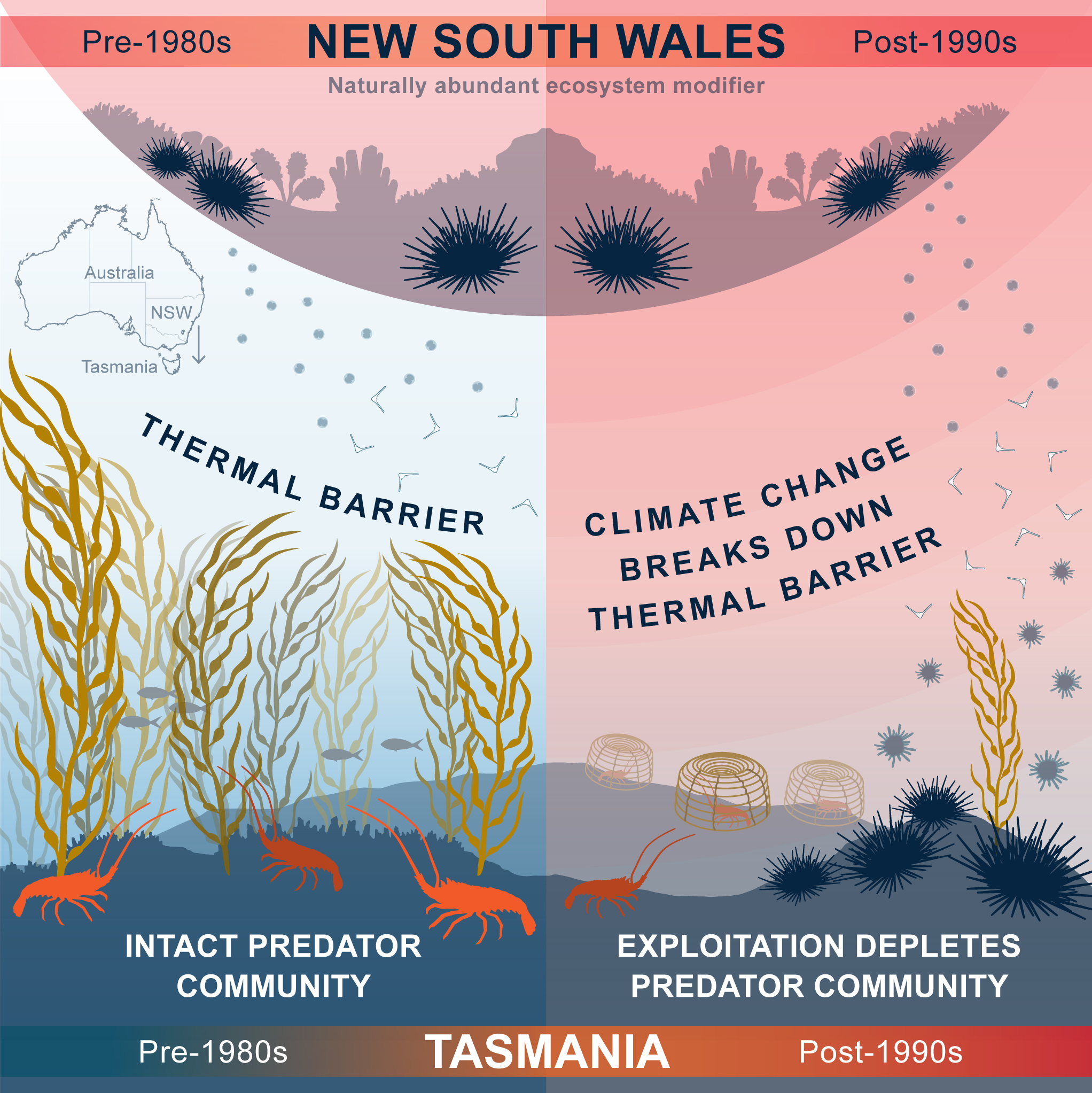 Pre-1980s NEW SOUTH WALES Post-1990s

Naturally abundant ecosystem modifier

Australia
NSW
Tasmania

THERMAL BARRIER

CLIMATE CHANGE BREAKS DOWN THERMAL BARRIER

INTACT PREDATOR COMMUNITY

EXPLOITATION DEPLETES PREDATOR COMMUNITY

Pre-1980s TASMANIA Post-1990s